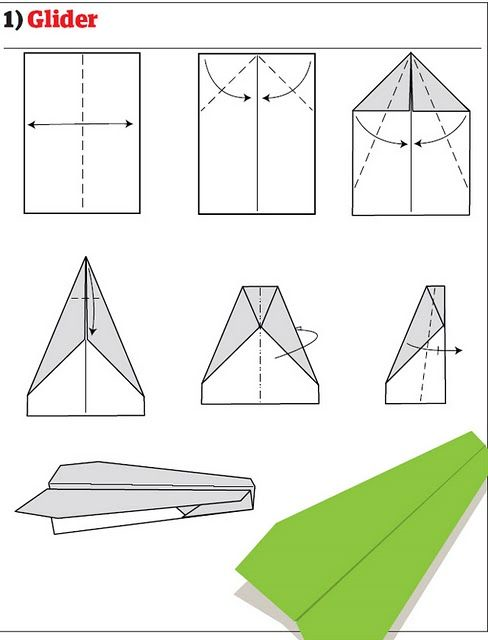 1) Glider