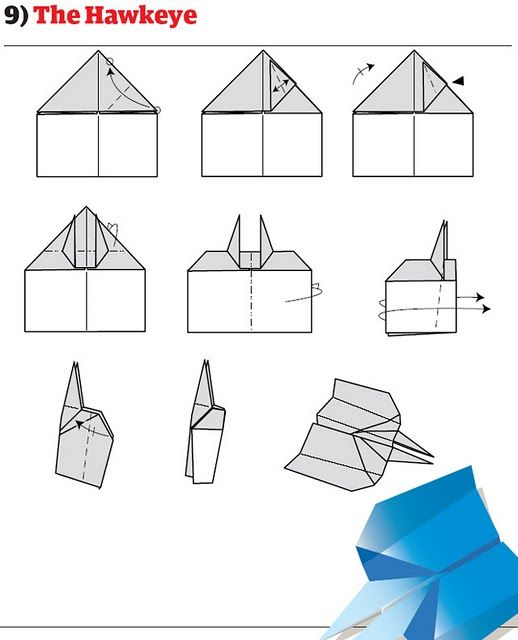 9) The Hawkeye